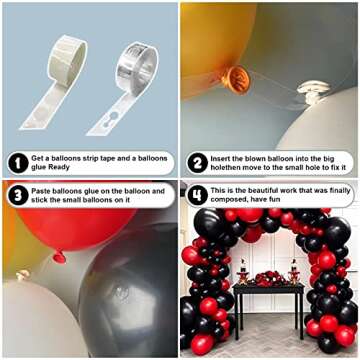 1 Get a balloons strip tape and a balloons glue Ready

2 Insert the blown balloon into the big holethen move to the small hole to fix it

3 Paste balloons glue on the balloon and stick the small balloons on it

4 This is the beautiful work that was finally composed, have fun