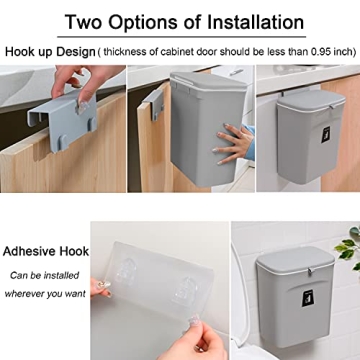 Two Options of Installation

Hook up Design ( thickness of cabinet door should be less than 0.95 inch)

Adhesive Hook

Can be installed wherever you want