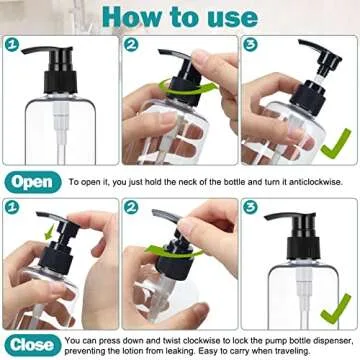 How to use

1

2

3

Open To open it, you just hold the neck of the bottle and turn it anticlockwise.

1

2

3

Close You can press down and twist clockwise to lock the pump bottle dispenser, preventing the lotion from leaking. Easy to carry when traveling.