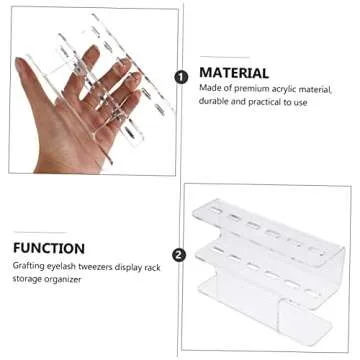 1

MATERIAL

Made of premium acrylic material, durable and practical to use

FUNCTION

Grafting eyelash tweezers display rack storage organizer

2