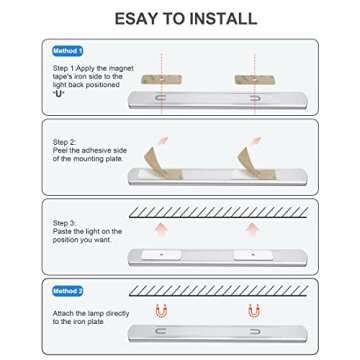 ESAY TO INSTALL

Method 1

Step 1:Apply the magnet tape's iron side to the light back positioned "U"

Step 2:
Peel the adhesive side of the mounting plate.

Step 3:
Paste the light on the position you want.

Method 2

Attach the lamp directly to the iron plate