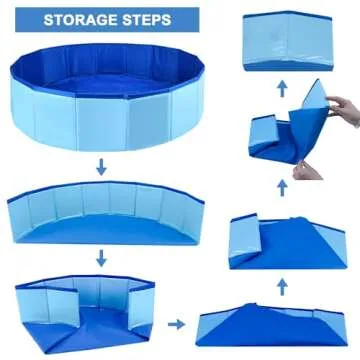 STORAGE STEPS