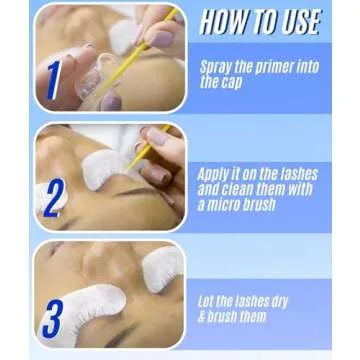 HOW TO USE

1

Spray the primer into the cap

2

Apply it on the lashes and clean them with a micro brush

3

Let the lashes dry & brush them