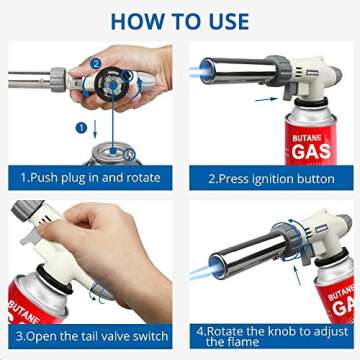 HOW TO USE

2

1

1.Push plug in and rotate

BUTANE
GAS

2.Press ignition button

BUTANE

3.Open the tail valve switch

BUTANE
GA

4.Rotate the knob to adjust the flame