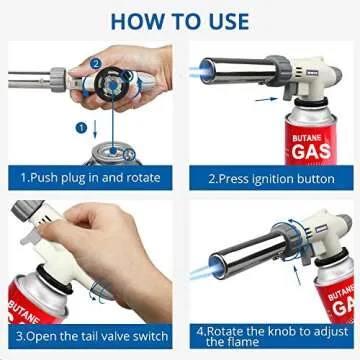 HOW TO USE

2

1

1.Push plug in and rotate

BUTANE GAS

2.Press ignition button

BUTANE

3.Open the tail valve switch

BUTANE GA

4.Rotate the knob to adjust the flame