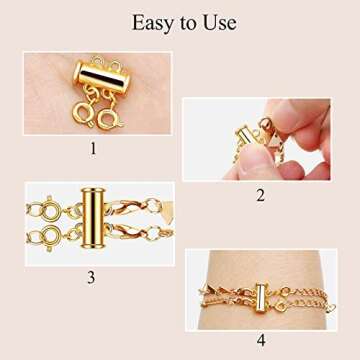 Easy to Use

1

2

3

4