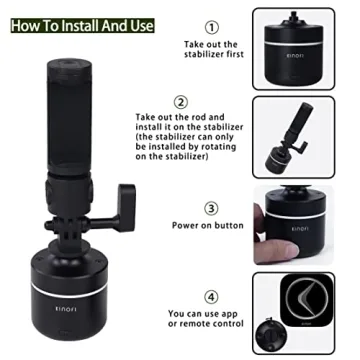 How To Install And Use

EINOFI

①
Take out the stabilizer first

EINOFI

②
Take out the rod and install it on the stabilizer (the stabilizer can only be installed by rotating on the stabilizer)

③
Power on button

EINOFI

④
You can use app or remote control