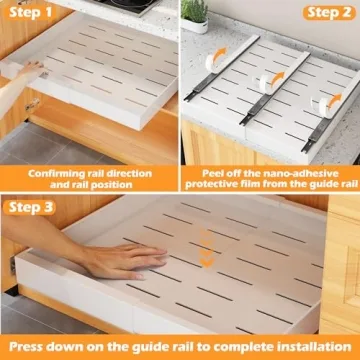 Step 1

Confirming rail direction and rail position

Step 2

Peel off the nano-adhesive protective film from the guide rail

Step 3

Press down on the guide rail to complete installation