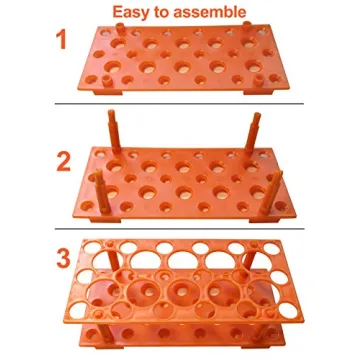 Easy to assemble

1

2

3