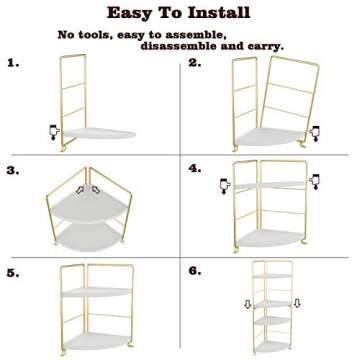 Easy To Install

No tools, easy to assemble, disassemble and carry.

1.

2.

3.

4.

5.

6.