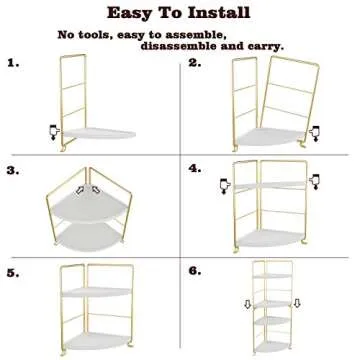 Easy To Install

No tools, easy to assemble, disassemble and carry.

1.

2.

3.

4.

5.

6.