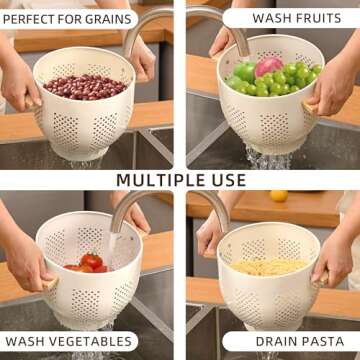 PERFECT FOR GRAINS

WASH FRUITS

MULTIPLE USE

WASH VEGETABLES

DRAIN PASTA