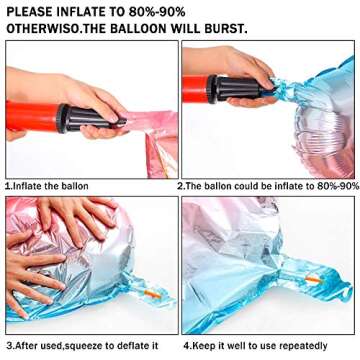 PLEASE INFLATE TO 80%-90%
OTHERWISO.THE BALLOON WILL BURST.

1.Inflate the ballon

2.The ballon could be inflate to 80%-90%

3.After used,squeeze to deflate it

4.Keep it well to use repeatedly