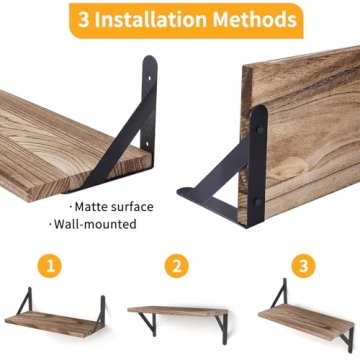 3 Installation Methods

· Matte surface
· Wall-mounted

1

2

3