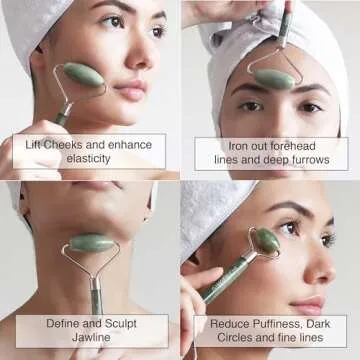 Lift Cheeks and enhance elasticity

Iron out forehead lines and deep furrows

Define and Sculpt Jawline

Reduce Puffiness, Dark Circles and fine lines