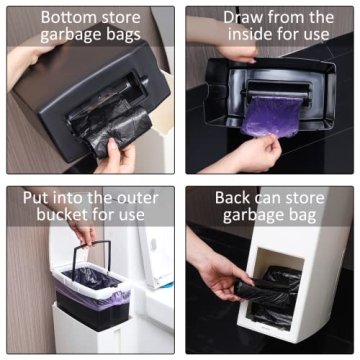 Bottom store garbage bags

Draw from the inside for use

Put into the outer bucket for use

Back can store garbage bag