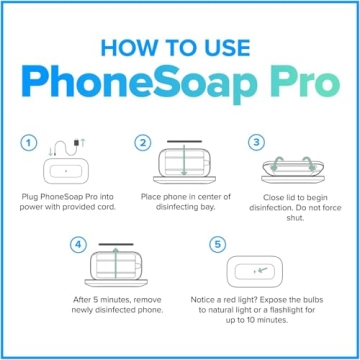 HOW TO USE
PhoneSoap Pro

1
Plug PhoneSoap Pro into power with provided cord.

2
Place phone in center of disinfecting bay.

3
Close lid to begin disinfection. Do not force shut.

4
After 5 minutes, remove newly disinfected phone.

5
Notice a red light? Expose the bulbs to natural light or a flashlight for up to 10 minutes.