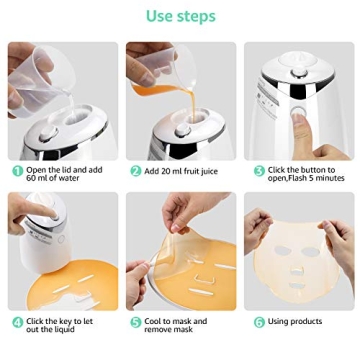 Use steps

1 Open the lid and add 60 ml of water

2 Add 20 ml fruit juice

3 Click the button to open,Flash 5 minutes

4 Click the key to let out the liquid

5 Cool to mask and remove mask

6 Using products