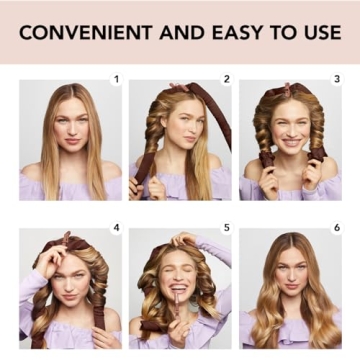 CONVENIENT AND EASY TO USE

1

2

3

4

5

6