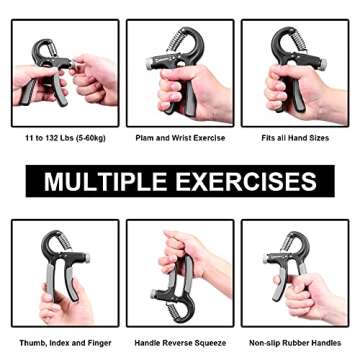 11 to 132 Lbs (5-60kg)

Plam and Wrist Exercise

Fits all Hand Sizes

MULTIPLE EXERCISES

Thumb, Index and Finger

Handle Reverse Squeeze

Non-slip Rubber Handles