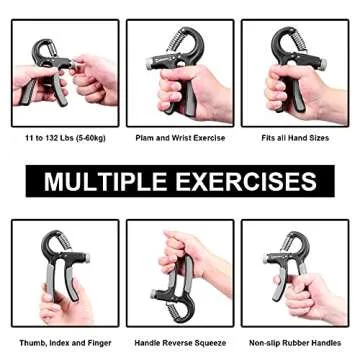 11 to 132 Lbs (5-60kg)

Plam and Wrist Exercise

Fits all Hand Sizes

MULTIPLE EXERCISES

Thumb, Index and Finger

Handle Reverse Squeeze

Non-slip Rubber Handles