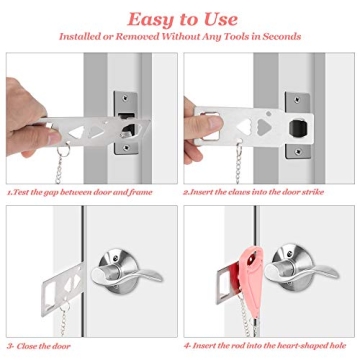 Easy to Use
Installed or Removed Without Any Tools in Seconds

1.Test the gap between door and frame

2.Insert the claws into the door strike

3- Close the door

4- Insert the rod into the heart-shaped hole