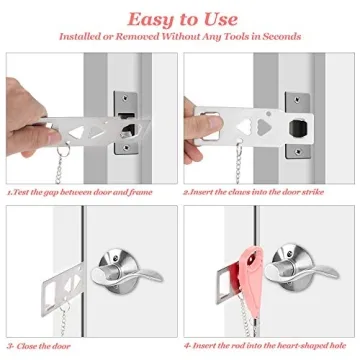 Easy to Use
Installed or Removed Without Any Tools in Seconds

1.Test the gap between door and frame

2.Insert the claws into the door strike

3- Close the door

4- Insert the rod into the heart-shaped hole