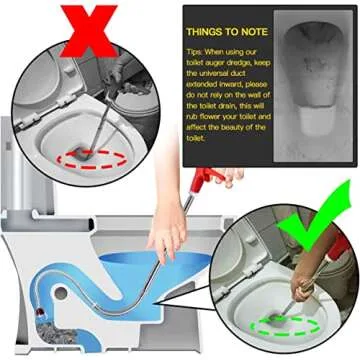 THINGS TO NOTE

Tips: When using our toilet auger dredge, keep the universal duct extended inward, please do not rely on the wall of the toilet drain, this will rub flower your toilet and affect the beauty of the toilet.