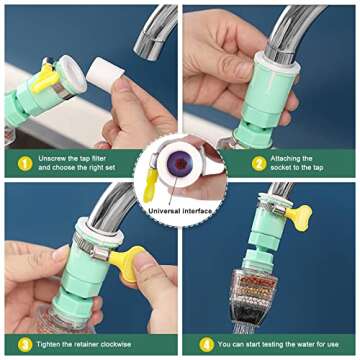 1 Unscrew the tap filter and choose the right set

2 Attaching the socket to the tap

Universal interface

3 Tighten the retainer clockwise

4 You can start testing the water for use