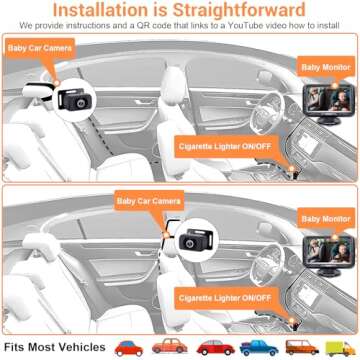 Installation is Straightforward

We provide instructions and a QR code that links to a YouTube video how to install

Baby Car Camera

Baby Monitor

Cigarette Lighter ON/OFF

Baby Car Camera

Baby Monitor

Cigarette Lighter ON/OFF

Fits Most Vehicles