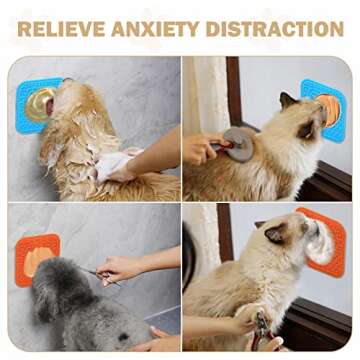 RELIEVE ANXIETY DISTRACTION