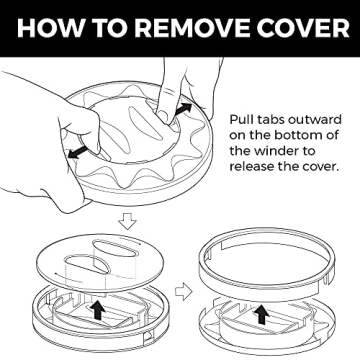 HOW TO REMOVE COVER

Pull tabs outward on the bottom of the winder to release the cover.