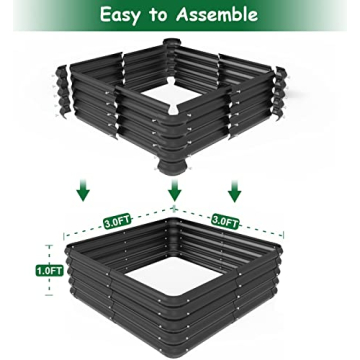 Easy to Assemble

3.0FT

3.0FT

1.0FT