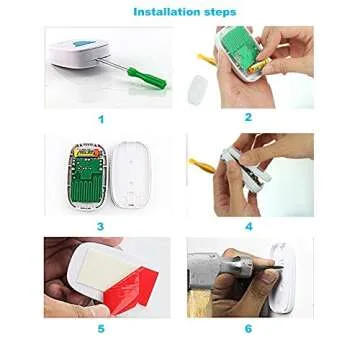 Installation steps

1

2

3

4

5

6