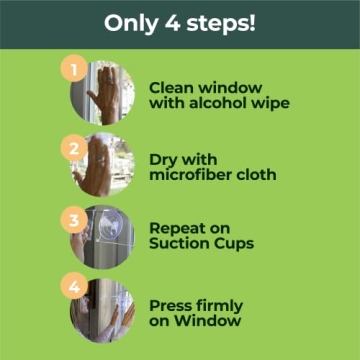 Only 4 steps!

1

Clean window with alcohol wipe

2

Dry with microfiber cloth

3

Repeat on Suction Cups

4

Press firmly on Window