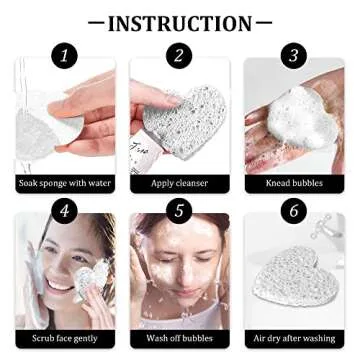 —INSTRUCTION—

1

Soak sponge with water

2

Apply cleanser

3

Knead bubbles

4

Scrub face gently

5

Wash off bubbles

6

Air dry after washing