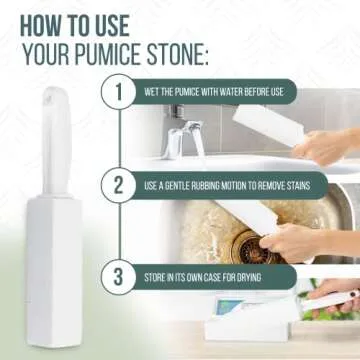 HOW TO USE
YOUR PUMICE STONE:

1 WET THE PUMICE WITH WATER BEFORE USE

2 USE A GENTLE RUBBING MOTION TO REMOVE STAINS

3 STORE IN ITS OWN CASE FOR DRYING