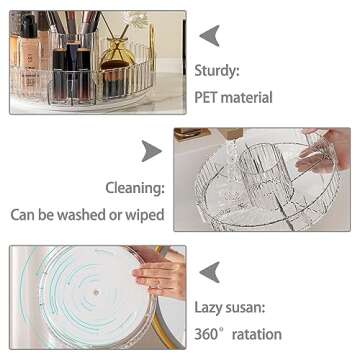 Sturdy:
PET material

Cleaning:
Can be washed or wiped

Lazy susan:
360° ratation