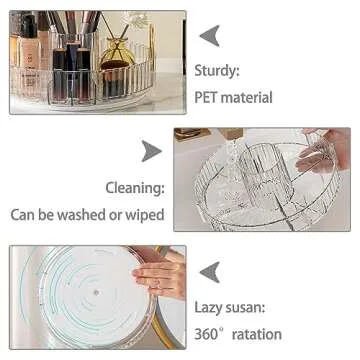 Sturdy:

PET material

Cleaning:

Can be washed or wiped

Lazy susan:

360° ratation