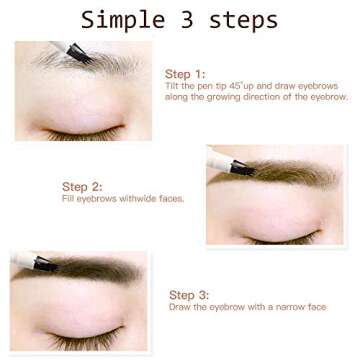 Simple 3 steps

Step 1:
Tilt the pen tip 45°up and draw eyebrows along the growing direction of the eyebrow.

Step 2:
Fill eyebrows withwide faces.

Step 3:
Draw the eyebrow with a narrow face