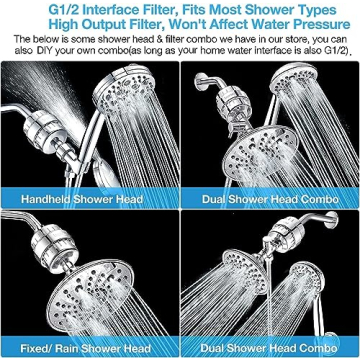 G1/2 Interface Filter, Fits Most Shower Types
High Output Filter, Won't Affect Water Pressure

The below is some shower head & filter combo we have in our store, you can also DIY your own combo(as long as your home water interface is also G1/2).

Handheld Shower Head

Dual Shower Head Combo

Fixed/ Rain Shower Head

Dual Shower Head Combo