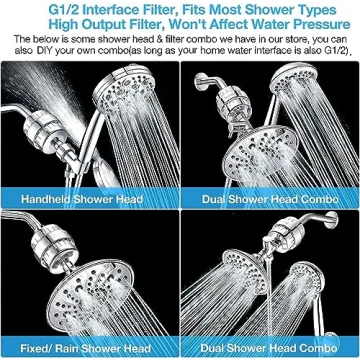 G1/2 Interface Filter, Fits Most Shower Types
High Output Filter, Won't Affect Water Pressure

The below is some shower head & filter combo we have in our store, you can also DIY your own combo(as long as your home water interface is also G1/2).

Handheld Shower Head

Dual Shower Head Combo

Fixed/ Rain Shower Head

Dual Shower Head Combo