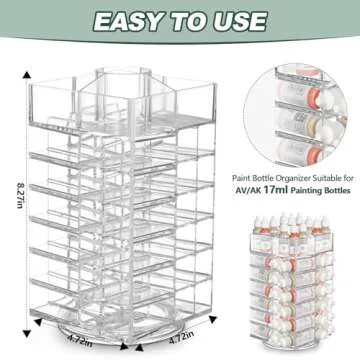 EASY TO USE

8.27in

4.72in

4.72in

Paint Bottle Organizer Suitable for AV/AK 17ml Painting Bottles