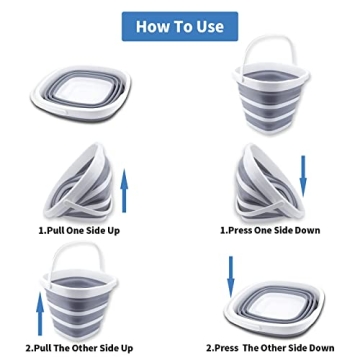 How To Use

1.Pull One Side Up

2.Pull The Other Side Up

1.Press One Side Down

2.Press  The Other Side Down