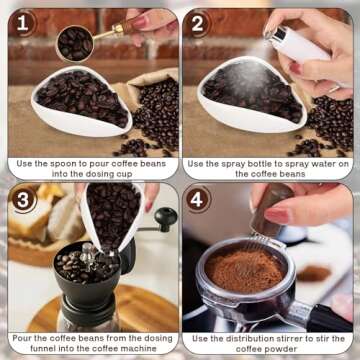 1

Use the spoon to pour coffee beans into the dosing cup

2

Use the spray bottle to spray water on the coffee beans

3

Pour the coffee beans from the dosing funnel into the coffee machine

4

Use the distribution stirrer to stir the coffee powder