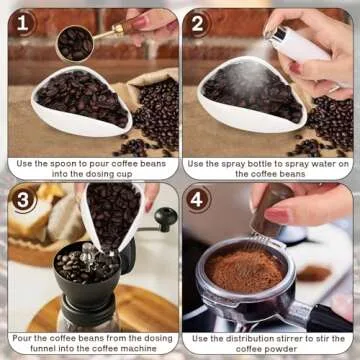 1

Use the spoon to pour coffee beans into the dosing cup

2

Use the spray bottle to spray water on the coffee beans

3

Pour the coffee beans from the dosing funnel into the coffee machine

4

Use the distribution stirrer to stir the coffee powder