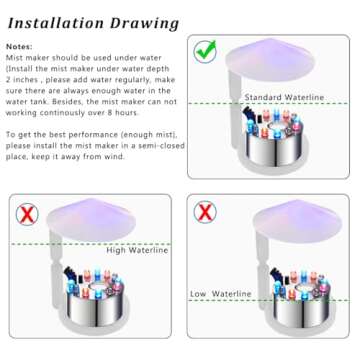 Installation Drawing

Notes:
Mist maker should be used under water (Install the mist maker under water depth 2 inches , please add water regularly, make sure there are always enough water in the water tank. Besides, the mist maker can not working continously over 8 hours.

To get the best performance (enough mist), please install the mist maker in a semi-closed place, keep it away from wind.

Standard Waterline

High Waterline

Low Waterline