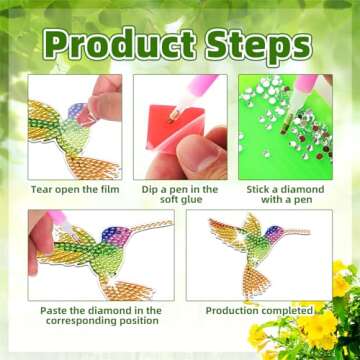 Product Steps

Tear open the film

Dip a pen in the soft glue

Stick a diamond with a pen

Paste the diamond in the corresponding position

Production completed