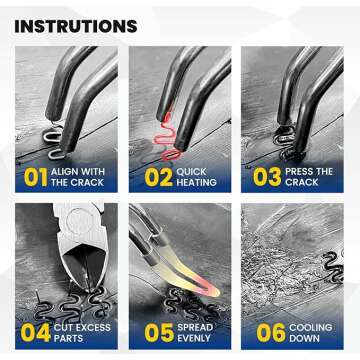 INSTRUTIONS

01 ALIGN WITH THE CRACK

02 QUICK HEATING

03 PRESS THE CRACK

04 CUT EXCESS PARTS

05 SPREAD EVENLY

06 COOLING DOWN