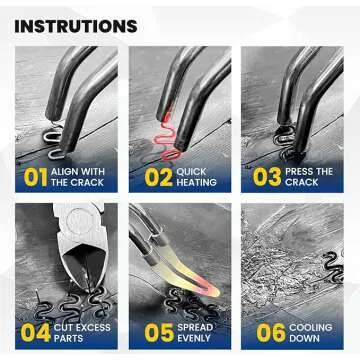 INSTRUTIONS

01 ALIGN WITH THE CRACK

02 QUICK HEATING

03 PRESS THE CRACK

04 CUT EXCESS PARTS

05 SPREAD EVENLY

06 COOLING DOWN